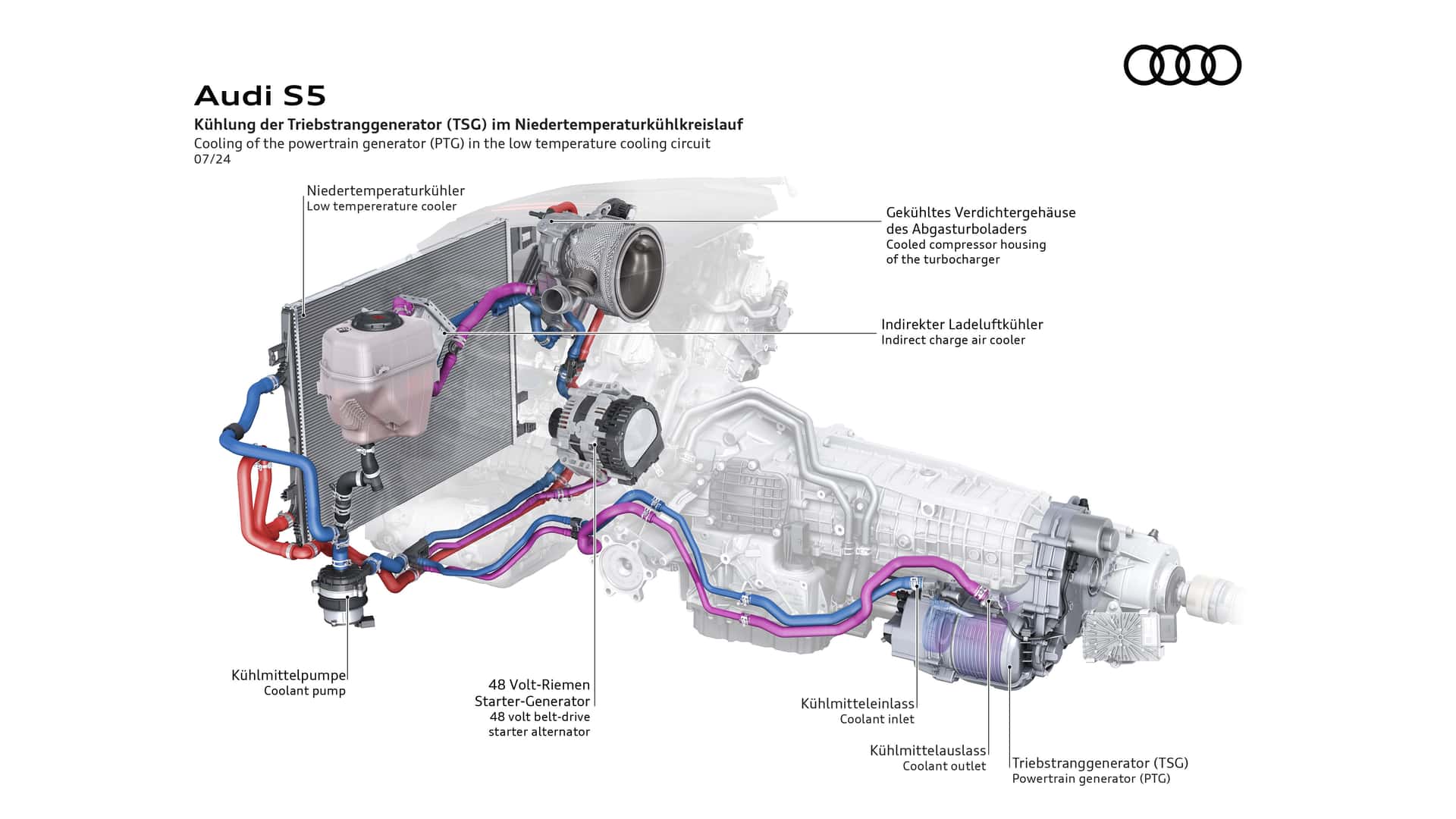 Audi S5

Kühlung der Triebstranggenerator (TSG) im Niedertemperaturkühlkreislauf
Cooling of the powertrain generator (PTG) in the low temperature cooling circuit
07/24

Niedertemperaturkühler
Low tempererature cooler

Gekühltes Verdichtergehäuse des Abgasturboladers
Cooled compressor housing of the turbocharger

Indirekter Ladeluftkühler
Indirect charge air cooler

Kühlmittelpumpe
Coolant pump

48 Volt-Riemen Starter-Generator
48 volt belt-drive starter alternator

Kühlmitteleinlass
Coolant inlet

Kühlmittelauslass
Coolant outlet

Triebstranggenerator (TSG)
Powertrain generator (PTG)