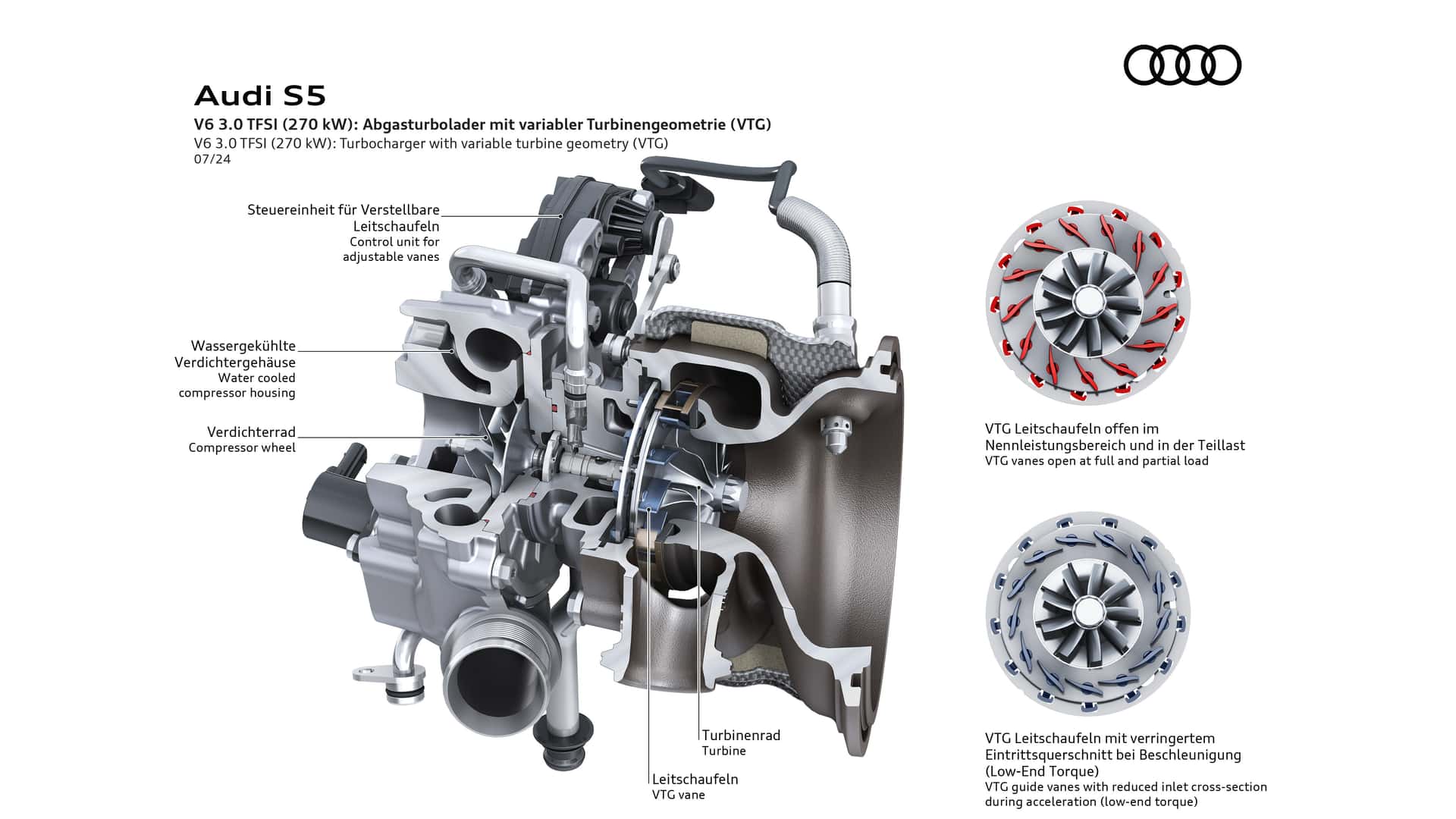 Audi S5

V6 3.0 TFSI (270 kW): Abgasturbolader mit variabler Turbinengeometrie (VTG)
V6 3.0 TFSI (270 kW): Turbocharger with variable turbine geometry (VTG)
07/24

Steuereinheit für Verstellbare Leitschaufeln
Control unit for adjustable vanes

Wassergekühlte Verdichtergehäuse
Water cooled compressor housing

Verdichterrad
Compressor wheel

Turbinenrad
Turbine

Leitschaufeln
VTG vane

VTG Leitschaufeln offen im Nennleistungsbereich und in der Teillast
VTG vanes open at full and partial load

VTG Leitschaufeln mit verringertem Eintrittsquerschnitt bei Beschleunigung (Low-End Torque)
VTG guide vanes with reduced inlet cross-section during acceleration (low-end torque)