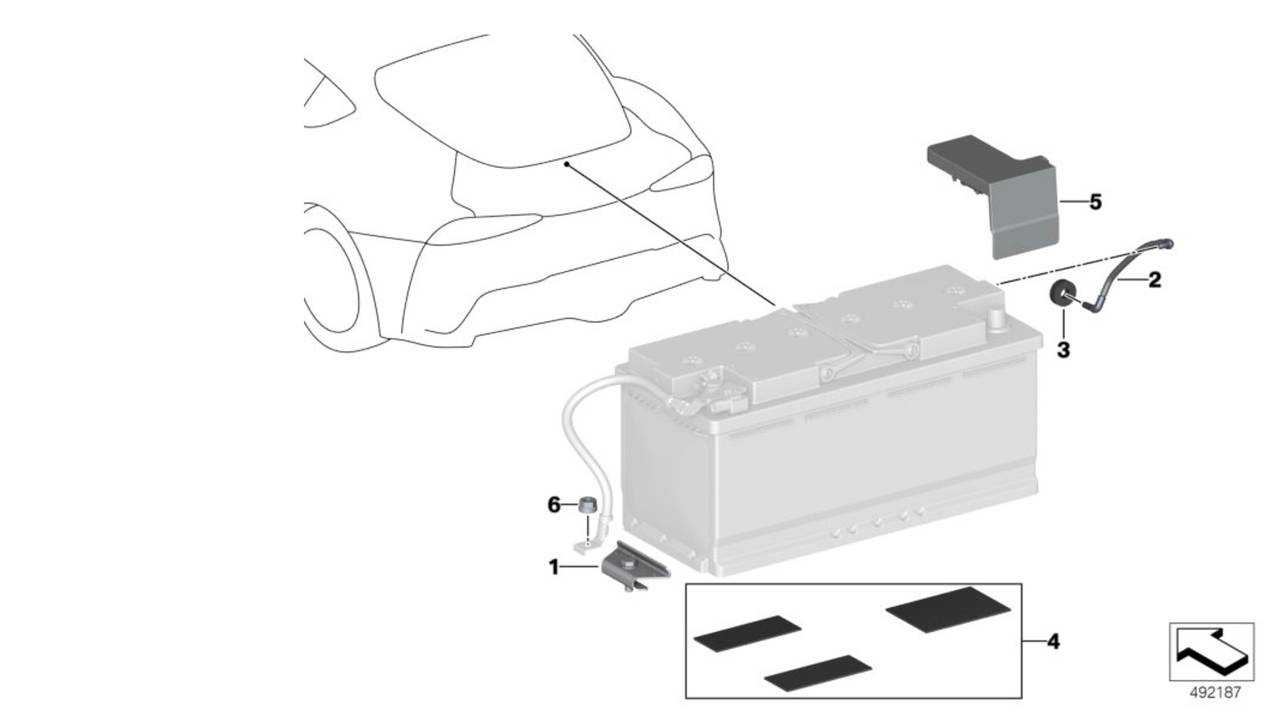 5
2
3
6
1
4
492187