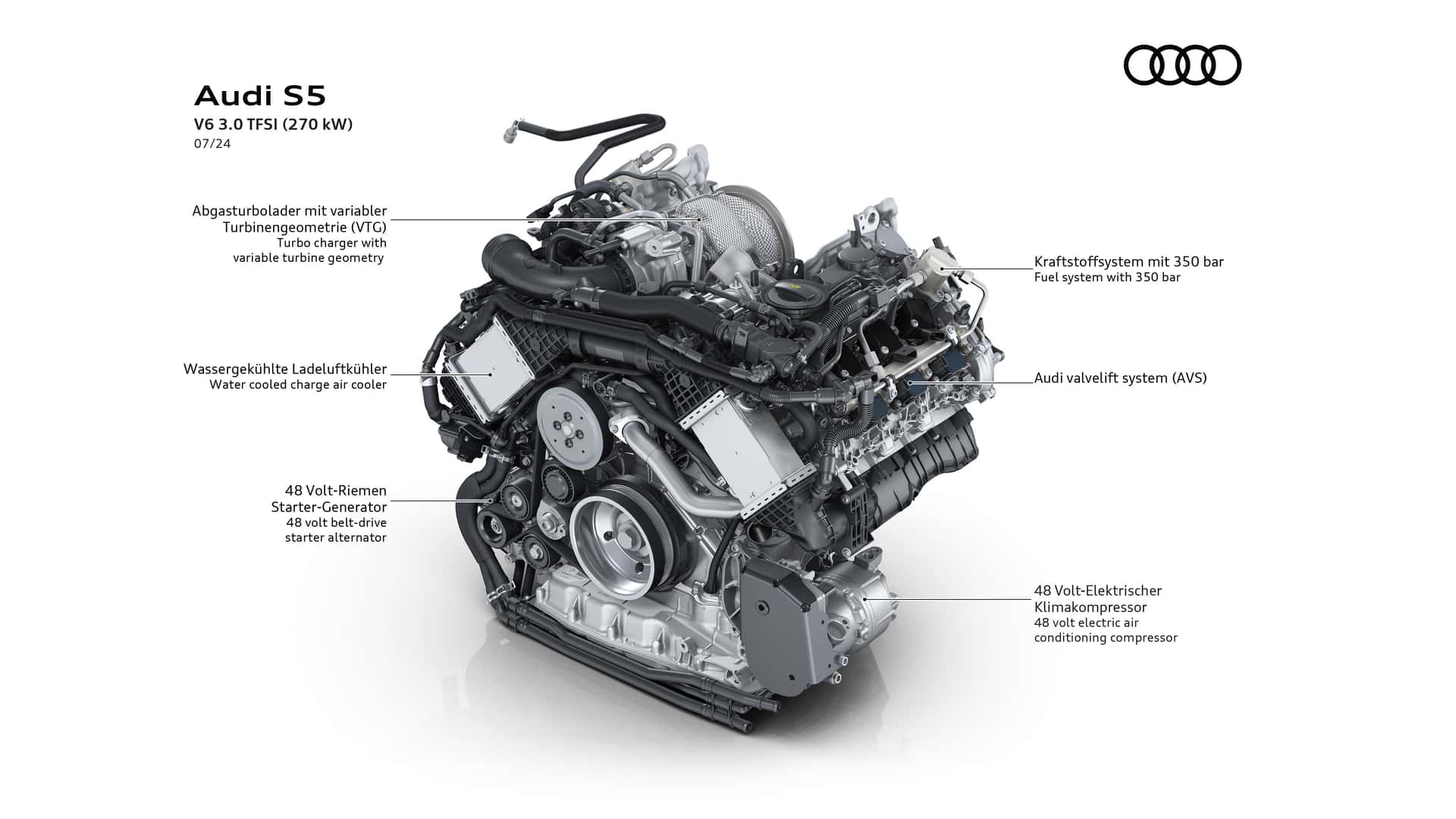 Audi S5
V6 3.0 TFSI (270 kW)
07/24

Abgasturbolader mit variabler Turbinengeometrie (VTG)
Turbo charger with variable turbine geometry

Wassergekühlte Ladeluftkühler
Water cooled charge air cooler

48 Volt-Riemen Starter-Generator
48 volt belt-drive starter alternator

Kraftstoffsystem mit 350 bar
Fuel system with 350 bar

Audi valvelift system (AVS)

48 Volt-Elektrischer Klimakompressor
48 volt electric air conditioning compressor