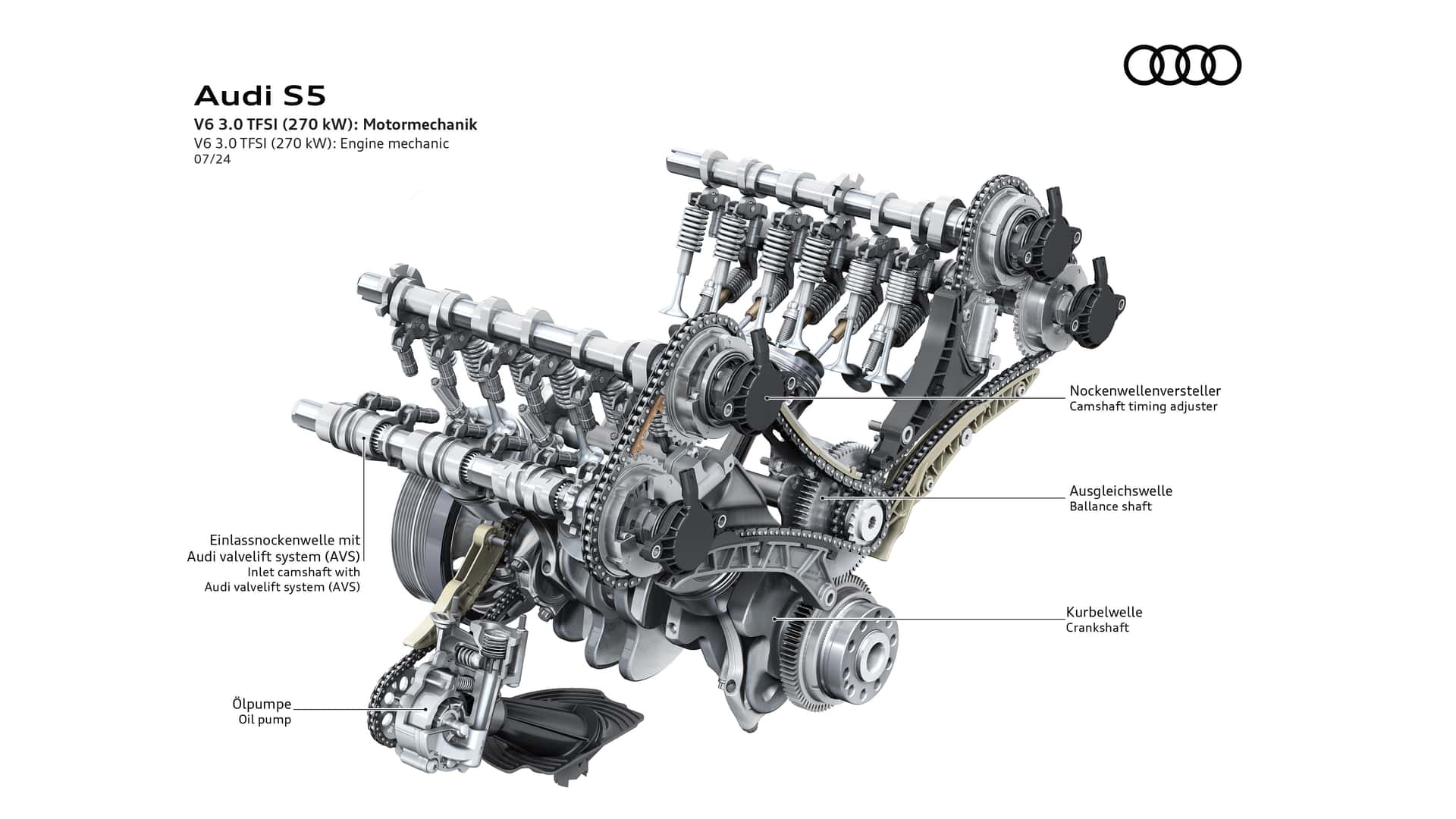 Audi S5

V6 3.0 TFSI (270 kW): Motormechanik
V6 3.0 TFSI (270 kW): Engine mechanic
07/24

Nockenwellenversteller
Camshaft timing adjuster

Ausgleichswelle
Ballance shaft

Einlassnockenwelle mit
Audi valvelift system (AVS)
Inlet camshaft with
Audi valvelift system (AVS)

Kurbelwelle
Crankshaft

Ölpumpe
Oil pump