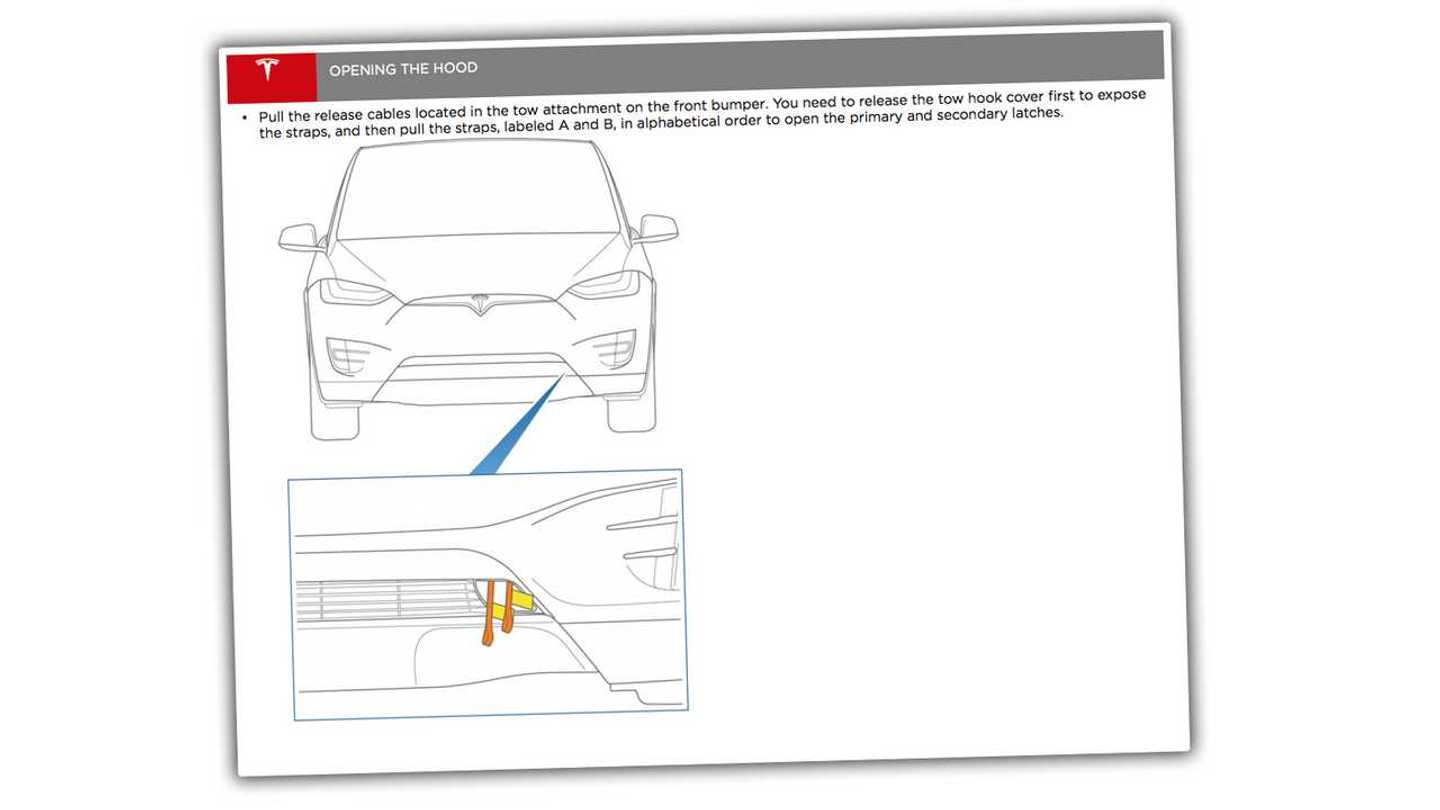 OPENING THE HOOD

• Pull the release cables located in the tow attachment on the front bumper. You need to release the tow hook cover first to expose the straps, and then pull the straps, labeled A and B, in alphabetical order to open the primary and secondary latches.