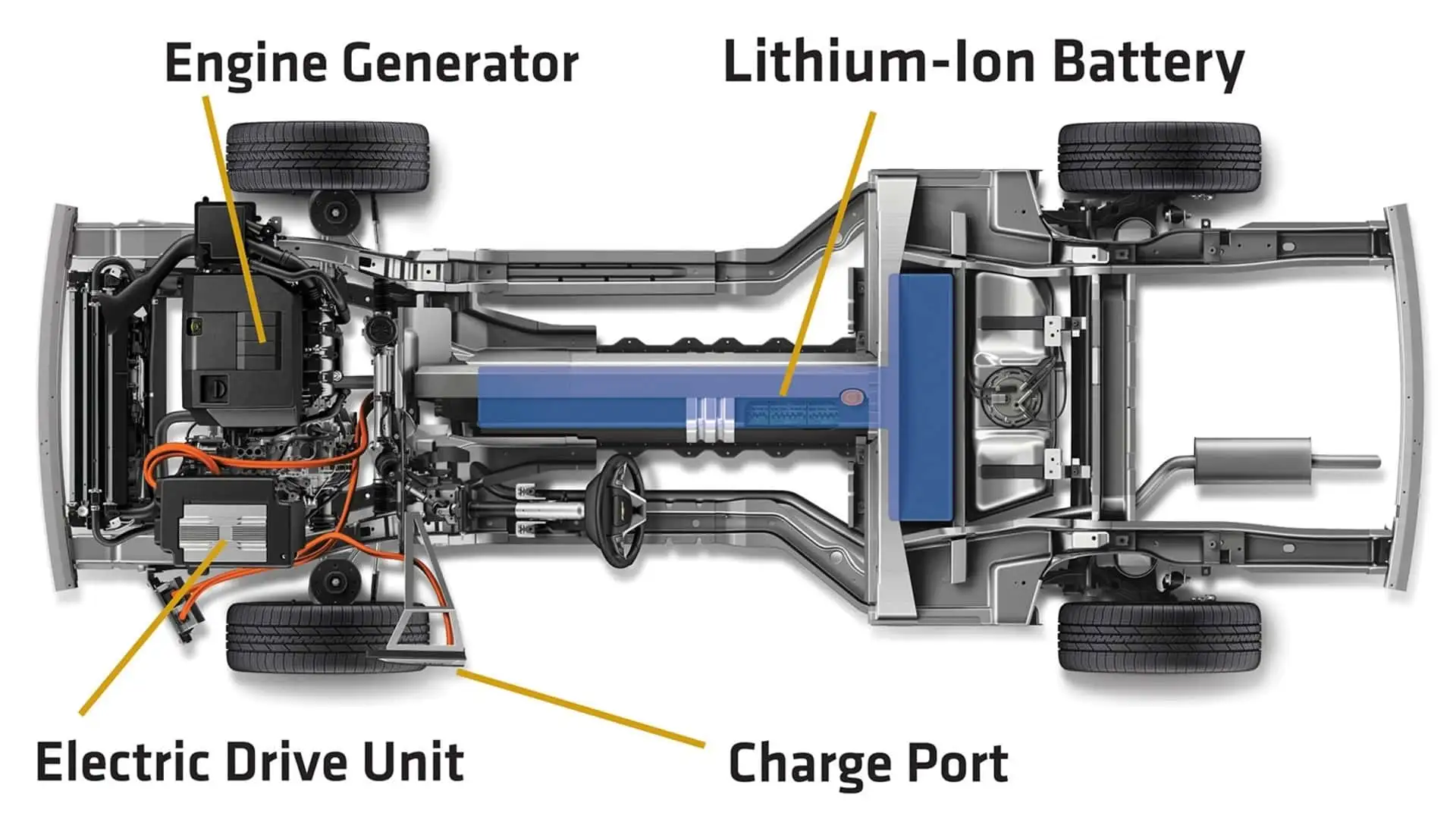 Engine Generator

Lithium-Ion Battery

Electric Drive Unit

Charge Port