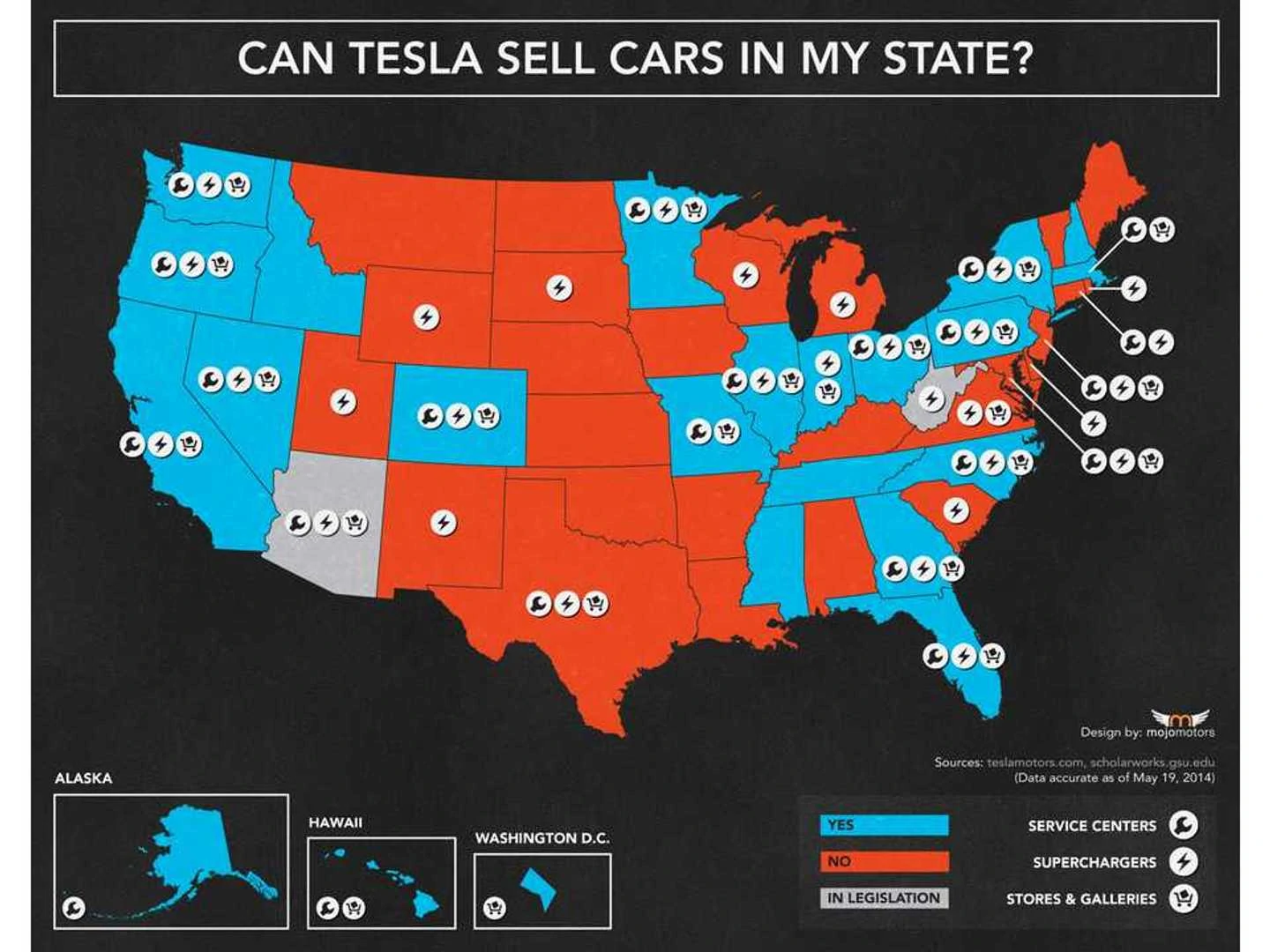 CAN TESLA SELL CARS IN MY STATE?

Design by: mojomotors

Sources: teslamotors.com, scholarworks.gsu.edu
(Data accurate as of May 19, 2014)

ALASKA

HAWAII

WASHINGTON D.C.

YES

NO

IN LEGISLATION

SERVICE CENTERS

SUPERCHARGERS

STORES & GALLERIES