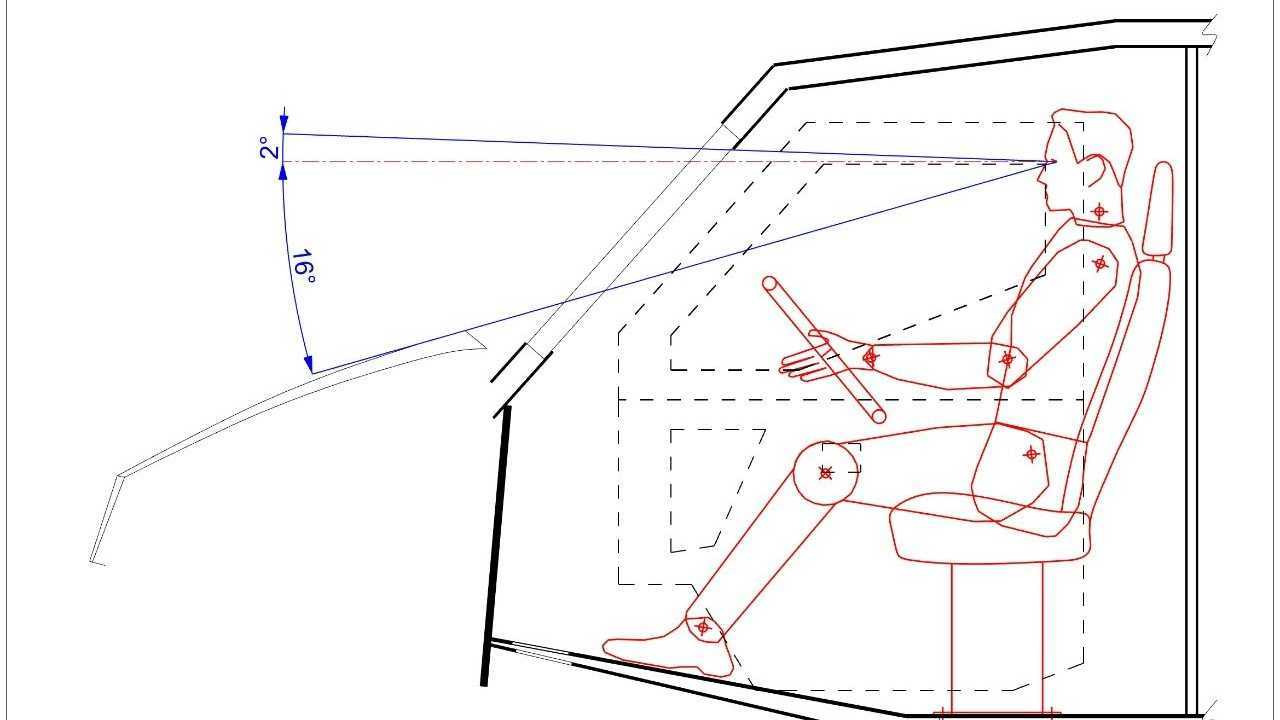 2°
16°