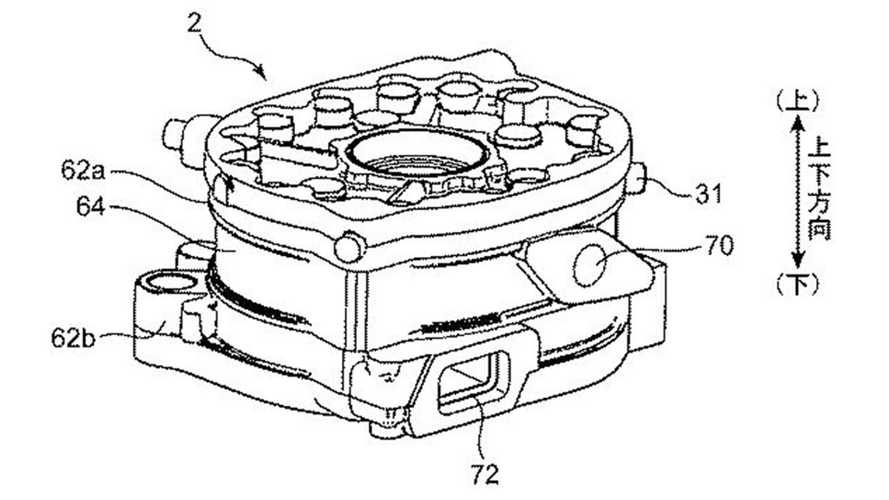 2

62a

64

62b

31

70

72

(上)

上下方向

(下)