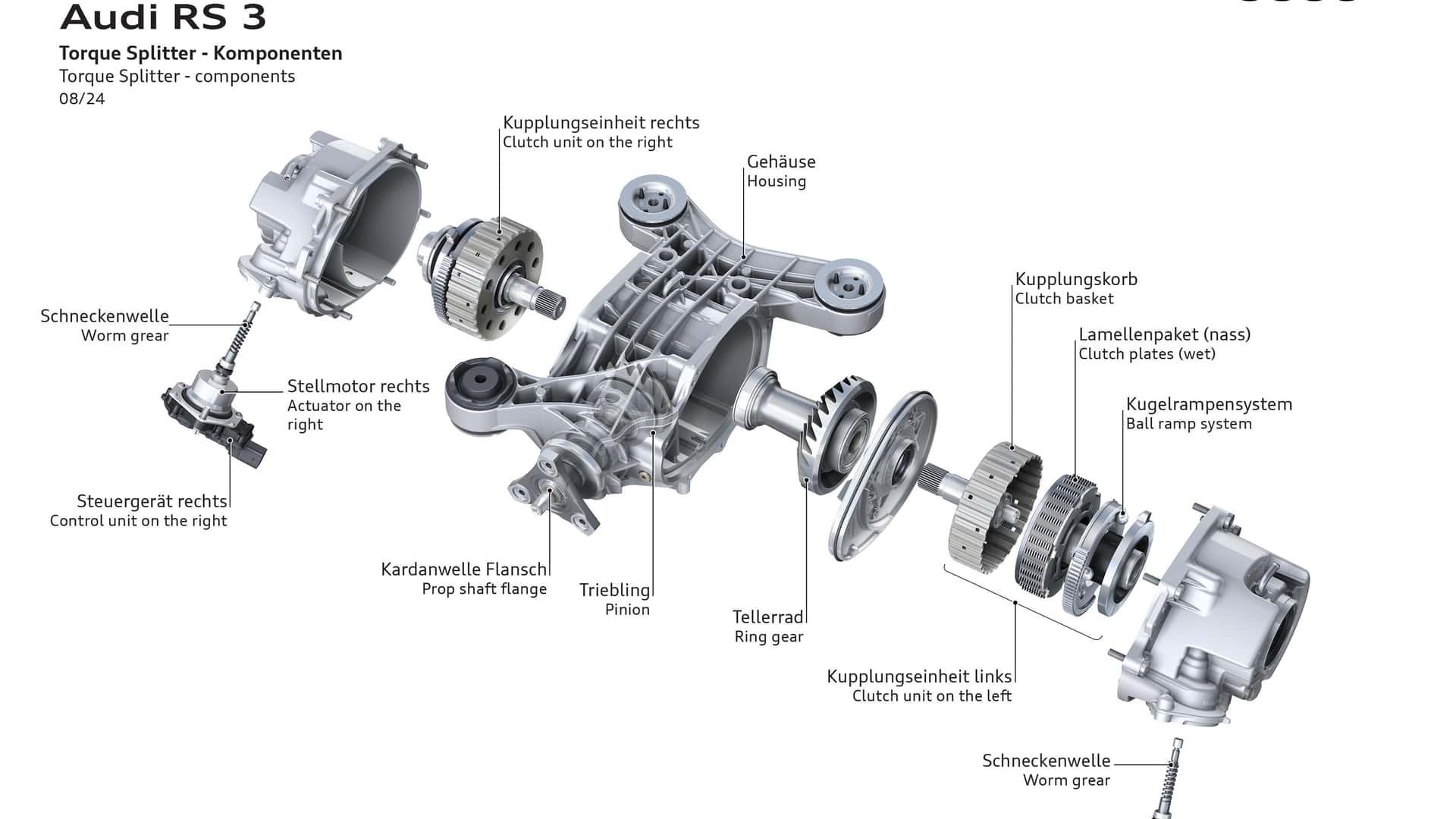 Audi RS 3

Torque Splitter - Komponenten
Torque Splitter - components
08/24

Kupplungseinheit rechts
Clutch unit on the right

Gehäuse
Housing

Schneckenwelle
Worm grear

Stellmotor rechts
Actuator on the right

Steuergerät rechts
Control unit on the right

Kupplungskorb
Clutch basket

Lamellenpaket (nass)
Clutch plates (wet)

Kugelrampensystem
Ball ramp system

Kardanwelle Flansch
Prop shaft flange

Triebling
Pinion

Tellerrad
Ring gear

Kupplungseinheit links
Clutch unit on the left

Schneckenwelle
Worm grear