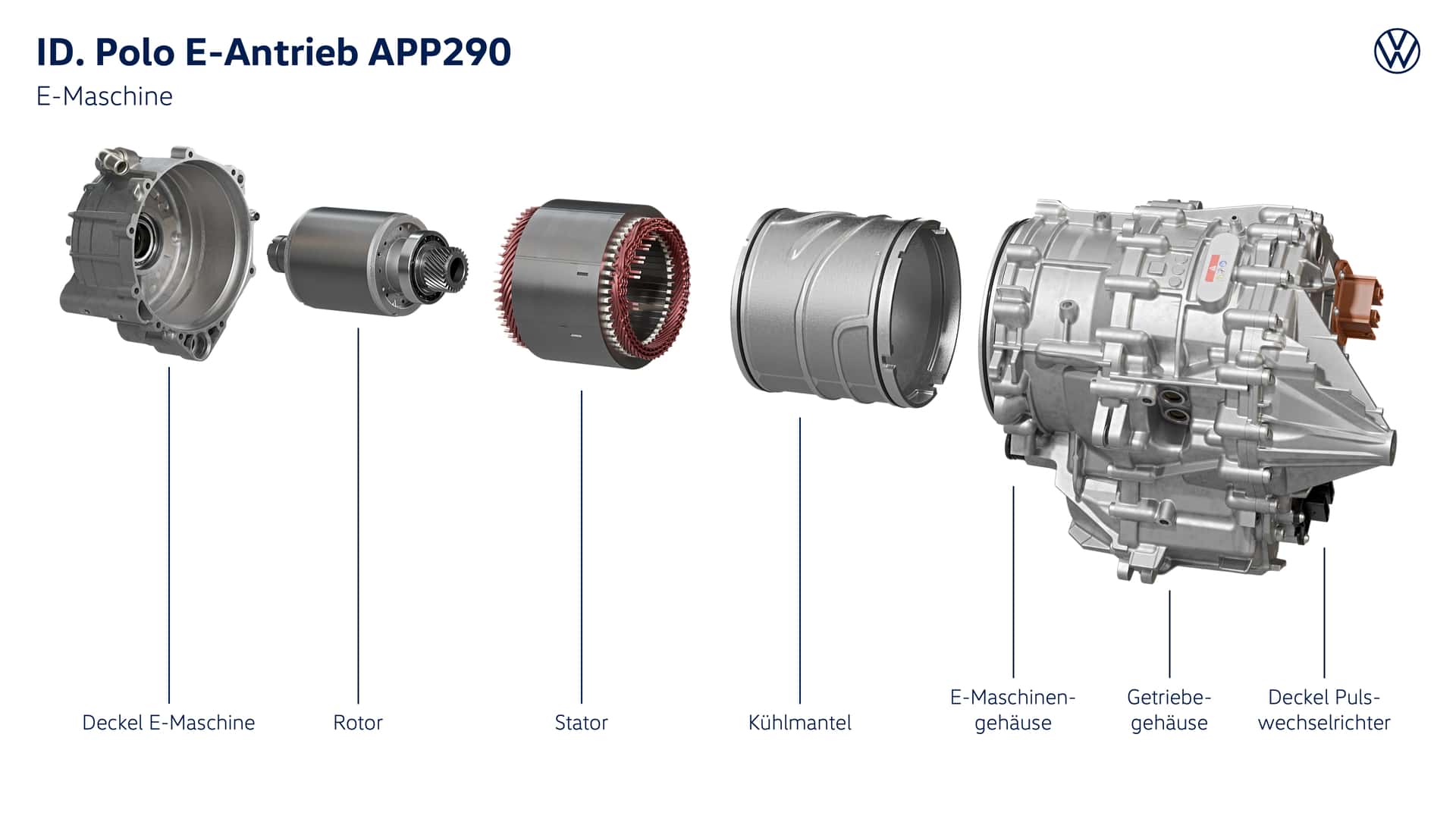 ID. Polo E-Antrieb APP290

E-Maschine

Deckel E-Maschine

Rotor

Stator

Kühlmantel

E-Maschinengehäuse

Getriebegehäuse

Deckel Pulswechselrichter