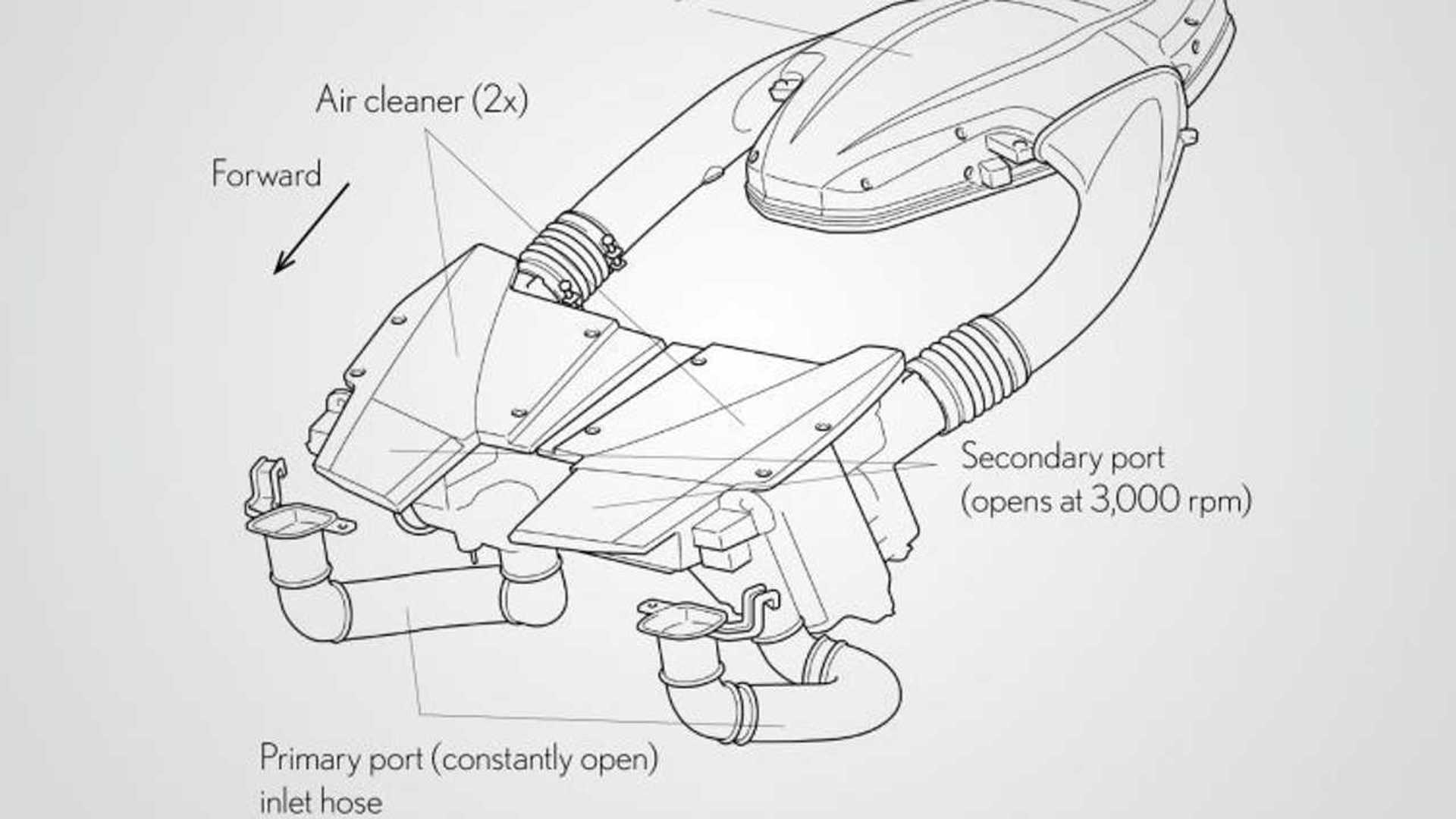 Air cleaner (2x)

Forward

Secondary port (opens at 3,000 rpm)

Primary port (constantly open) inlet hose