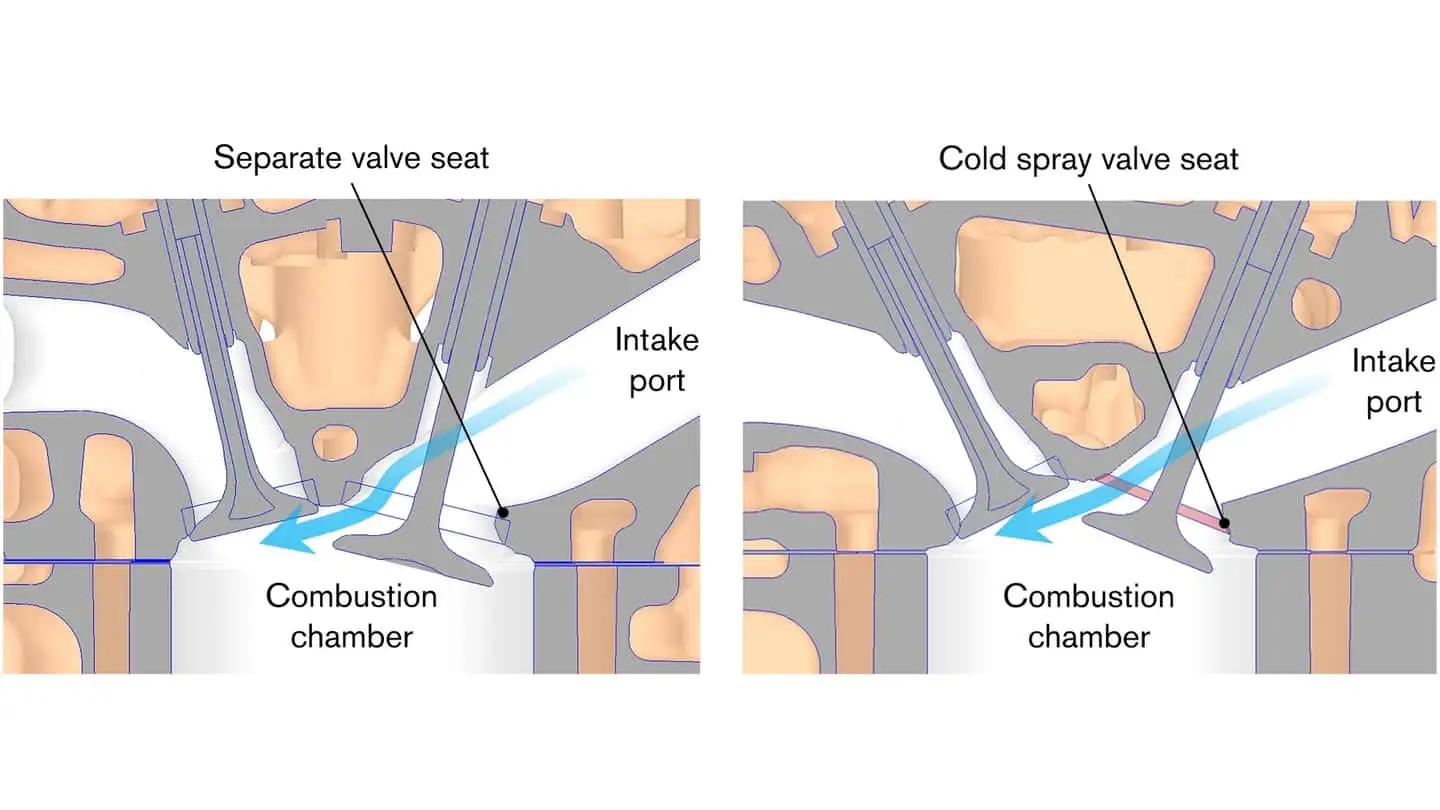 Separate valve seat

Intake port

Combustion chamber

Cold spray valve seat

Intake port

Combustion chamber