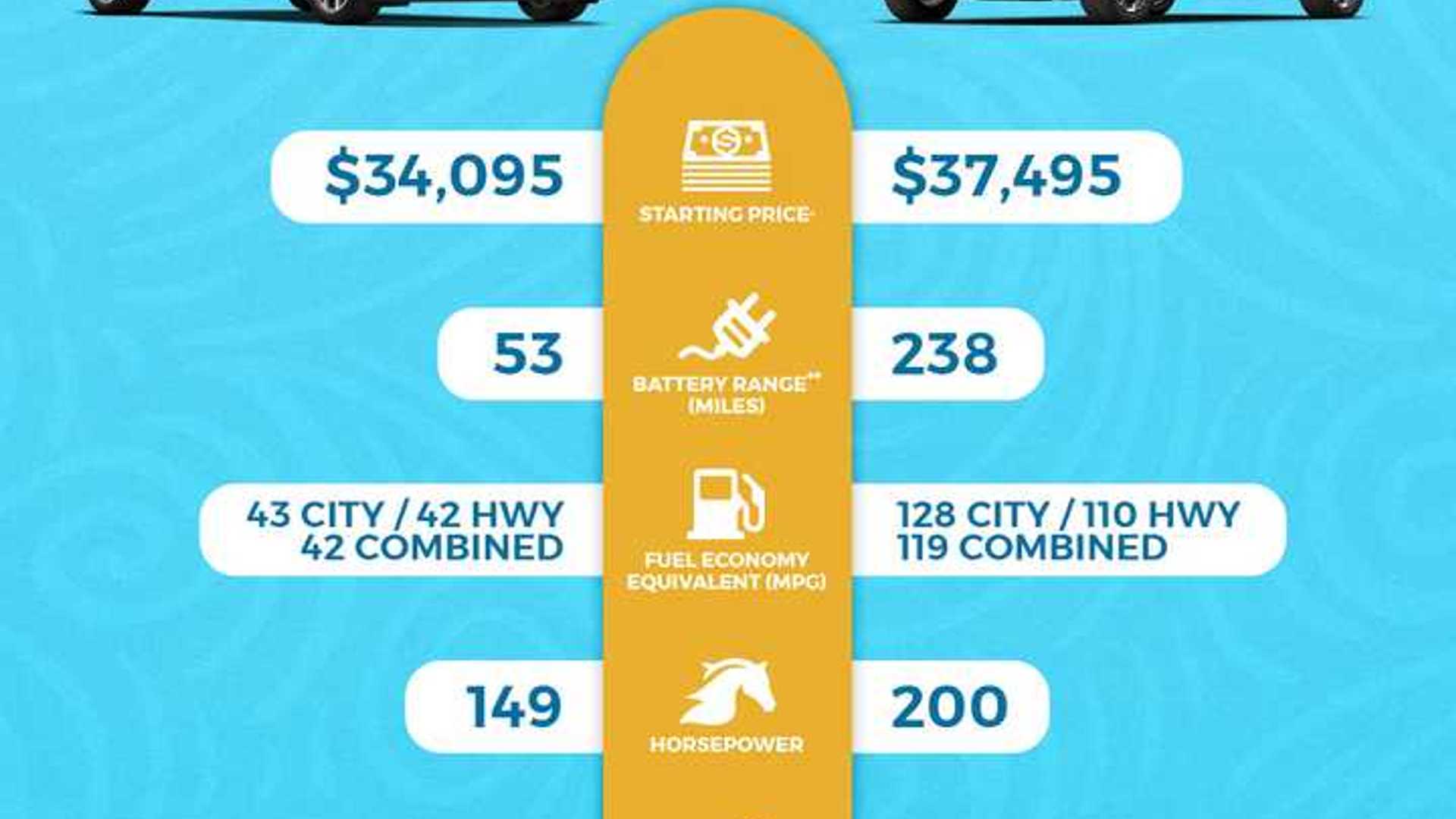 $34,095

STARTING PRICE*

$37,495

53

BATTERY RANGE**
(MILES)

238

43 CITY / 42 HWY
42 COMBINED

FUEL ECONOMY
EQUIVALENT (MPG)

128 CITY / 110 HWY
119 COMBINED

149

HORSEPOWER

200