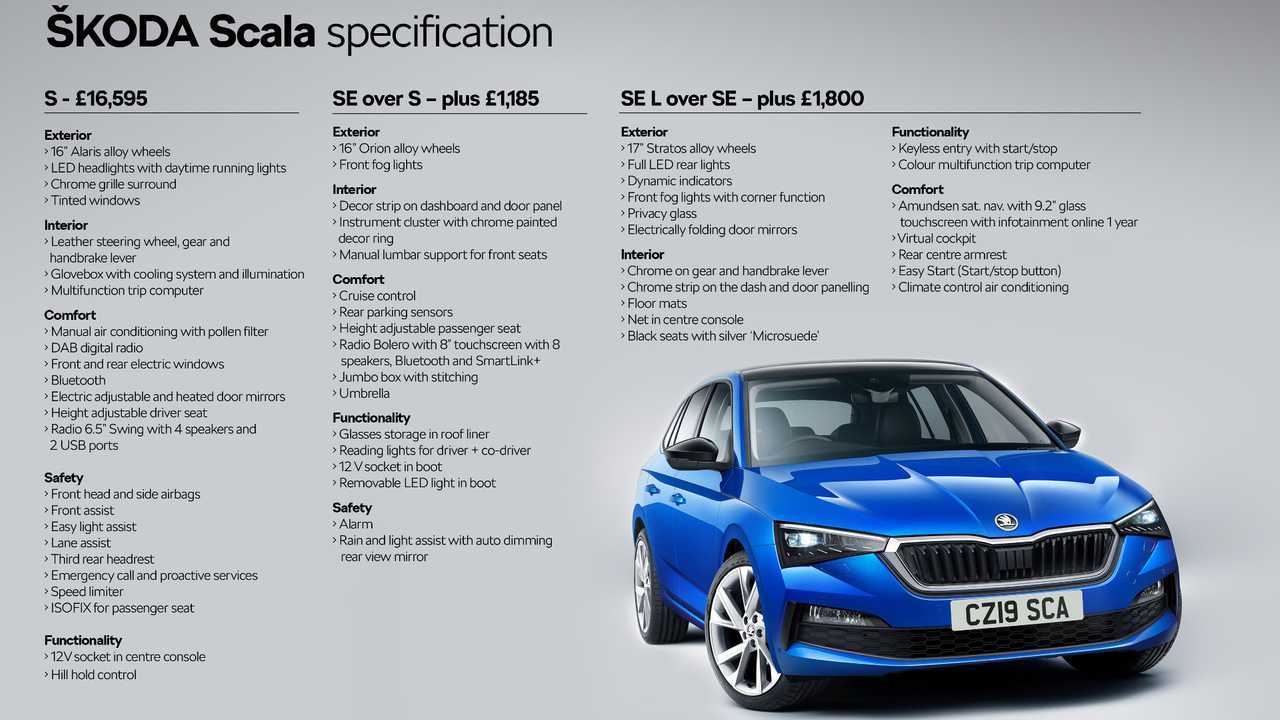 ŠKODA Scala specification

S - £16,595

Exterior
› 16" Alaris alloy wheels
› LED headlights with daytime running lights
› Chrome grille surround
› Tinted windows

Interior
› Leather steering wheel, gear and handbrake lever
› Glovebox with cooling system and illumination
› Multifunction trip computer

Comfort
› Manual air conditioning with pollen filter
› DAB digital radio
› Front and rear electric windows
› Bluetooth
› Electric adjustable and heated door mirrors
› Height adjustable driver seat
› Radio 6.5" Swing with 4 speakers and 2 USB ports

Safety
› Front head and side airbags
› Front assist
› Easy light assist
› Lane assist
› Third rear headrest
› Emergency call and proactive services
› Speed limiter
› ISOFIX for passenger seat

Functionality
› 12V socket in centre console
› Hill hold control

SE over S – plus £1,185

Exterior
› 16" Orion alloy wheels
› Front fog lights

Interior
› Decor strip on dashboard and door panel
› Instrument cluster with chrome painted decor ring
› Manual lumbar support for front seats

Comfort
› Cruise control
› Rear parking sensors
› Height adjustable passenger seat
› Radio Bolero with 8" touchscreen with 8 speakers, Bluetooth and SmartLink+
› Jumbo box with stitching
› Umbrella

Functionality
› Glasses storage in roof liner
› Reading lights for driver + co-driver
› 12 V socket in boot
› Removable LED light in boot

Safety
› Alarm
› Rain and light assist with auto dimming rear view mirror

SE L over SE – plus £1,800

Exterior
› 17" Stratos alloy wheels
› Full LED rear lights
› Dynamic indicators
› Front fog lights with corner function
› Privacy glass
› Electrically folding door mirrors

Interior
› Chrome on gear and handbrake lever
› Chrome strip on the dash and door panelling
› Floor mats
› Net in centre console
› Black seats with silver 'Microsuede'

Functionality
› Keyless entry with start/stop
› Colour multifunction trip computer

Comfort
› Amundsen sat. nav. with 9.2" glass touchscreen with infotainment online 1 year
› Virtual cockpit
› Rear centre armrest
› Easy Start (Start/stop button)
› Climate control air conditioning

CZ19 SCA