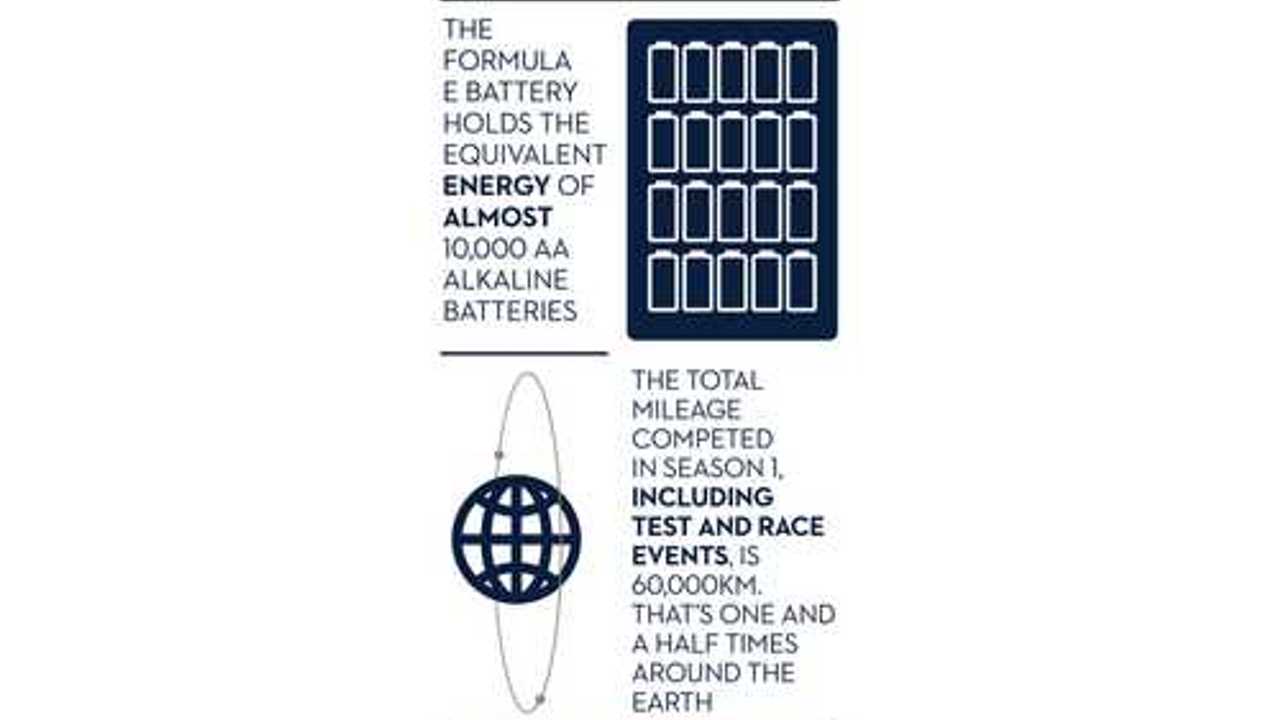 THE FORMULA E BATTERY HOLDS THE EQUIVALENT ENERGY OF ALMOST 10,000 AA ALKALINE BATTERIES

THE TOTAL MILEAGE COMPETED IN SEASON 1, INCLUDING TEST AND RACE EVENTS, IS 60,000KM. THAT'S ONE AND A HALF TIMES AROUND THE EARTH