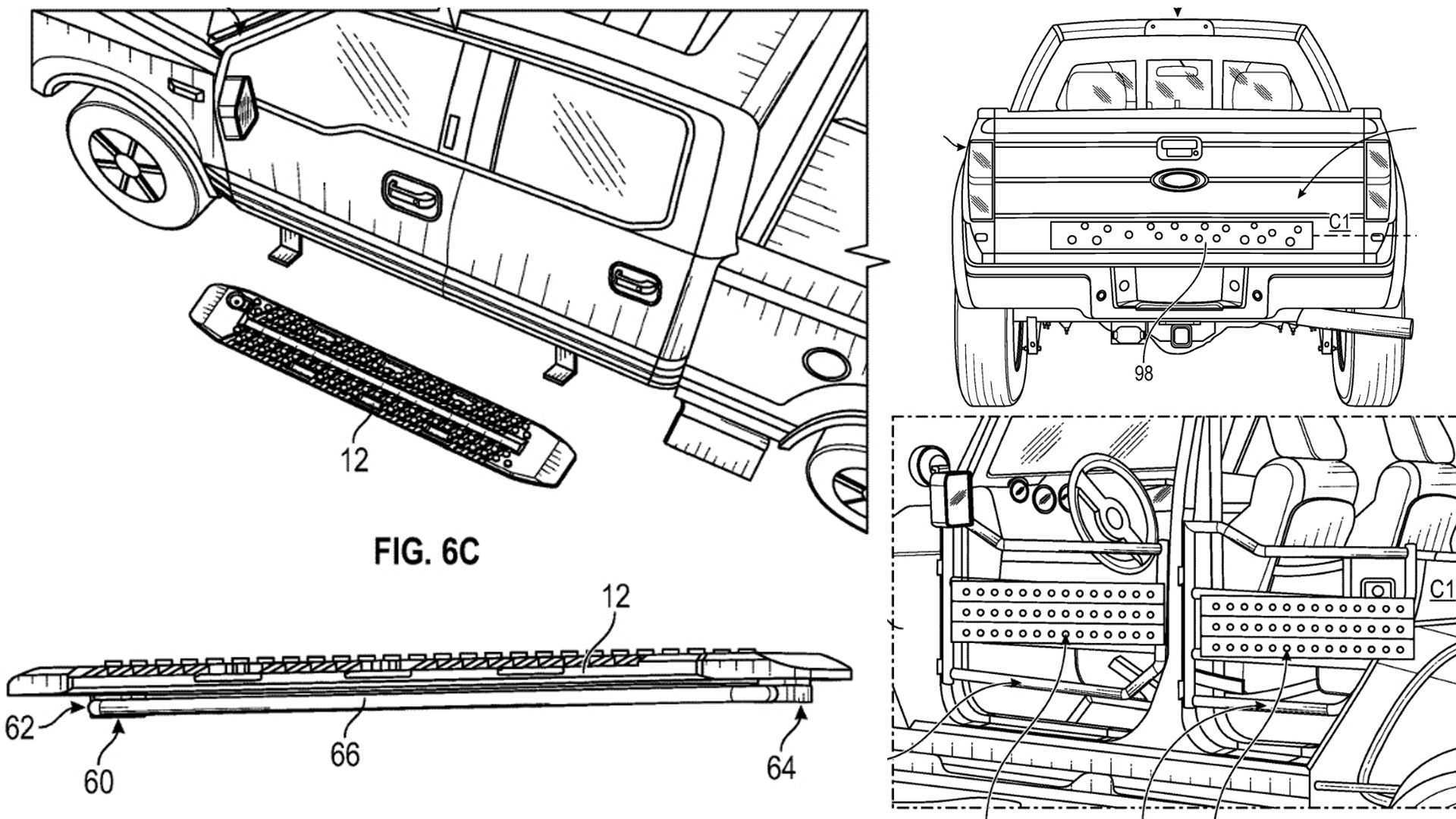 12

FIG. 6C

12

62

60

66

64

C1

98

C1