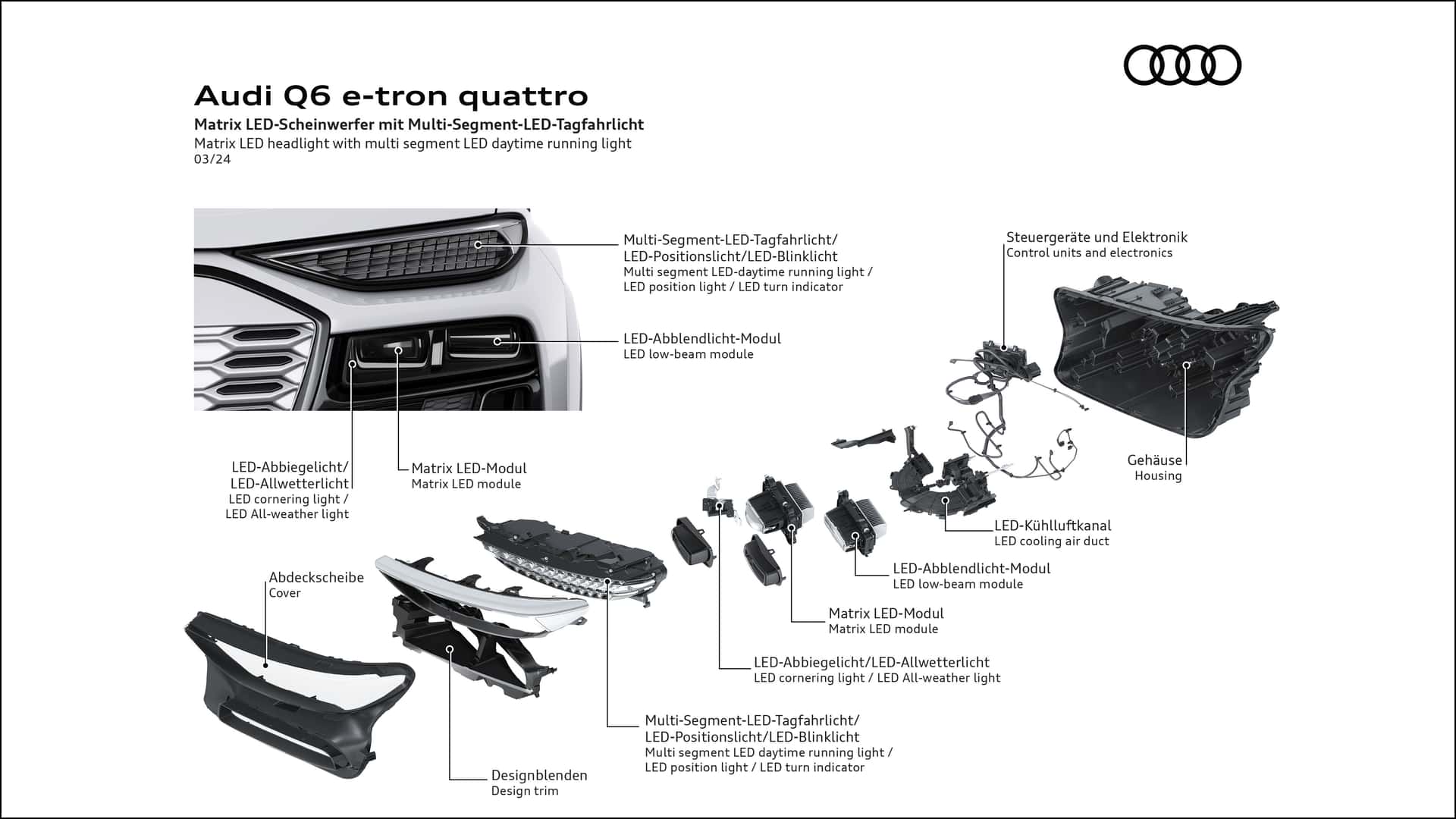 Audi Q6 e-tron quattro
Matrix LED-Scheinwerfer mit Multi-Segment-LED-Tagfahrlicht
Matrix LED headlight with multi segment LED daytime running light
03/24

Multi-Segment-LED-Tagfahrlicht/
LED-Positionslicht/LED-Blinklicht
Multi segment LED-daytime running light /
LED position light / LED turn indicator

LED-Abblendlicht-Modul
LED low-beam module

LED-Abbiegelicht/
LED-Allwetterlicht
LED cornering light /
LED All-weather light

Matrix LED-Modul
Matrix LED module

Steuergeräte und Elektronik
Control units and electronics

Gehäuse
Housing

LED-Kühlluftkanal
LED cooling air duct

LED-Abblendlicht-Modul
LED low-beam module

Matrix LED-Modul
Matrix LED module

LED-Abbiegelicht/LED-Allwetterlicht
LED cornering light / LED All-weather light

Abdeckscheibe
Cover

Multi-Segment-LED-Tagfahrlicht/
LED-Positionslicht/LED-Blinklicht
Multi segment LED daytime running light /
LED position light / LED turn indicator

Designblenden
Design trim