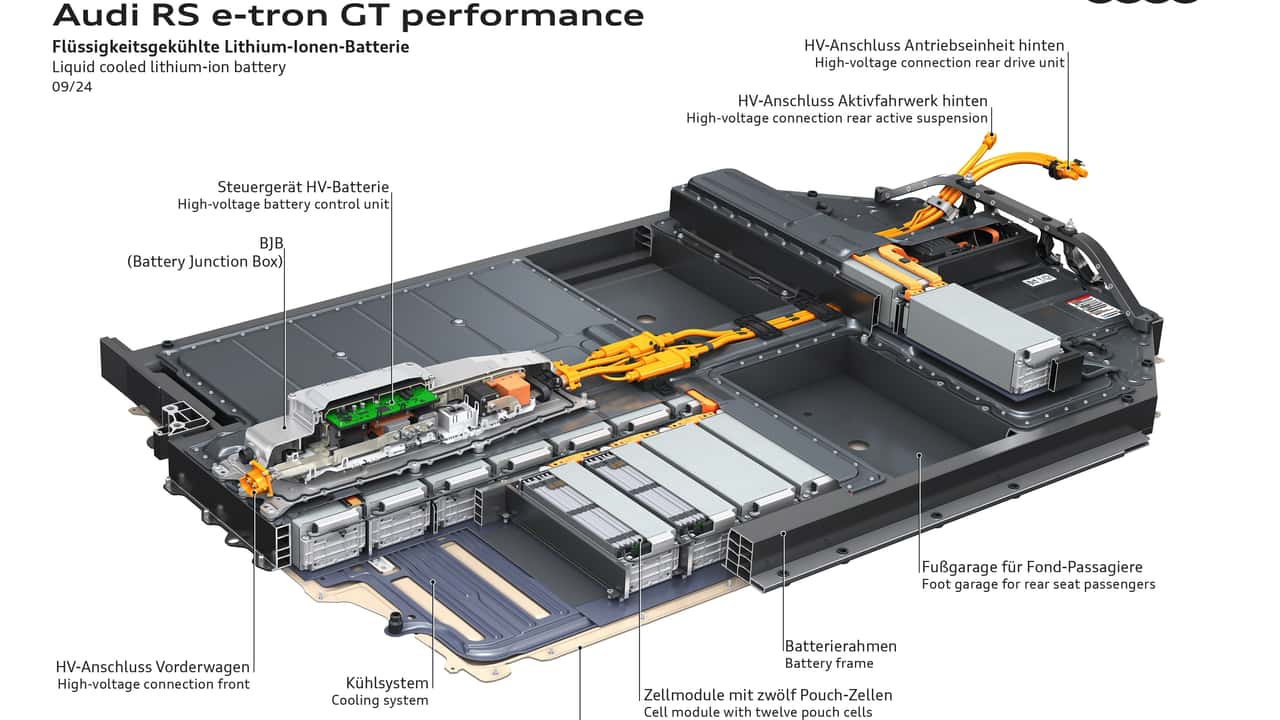 Audi RS e-tron GT performance
Flüssigkeitsgekühlte Lithium-Ionen-Batterie
Liquid cooled lithium-ion battery
09/24

HV-Anschluss Antriebseinheit hinten
High-voltage connection rear drive unit

HV-Anschluss Aktivfahrwerk hinten
High-voltage connection rear active suspension

Steuergerät HV-Batterie
High-voltage battery control unit

BJB
(Battery Junction Box)

Fußgarage für Fond-Passagiere
Foot garage for rear seat passengers

Batterierahmen
Battery frame

HV-Anschluss Vorderwagen
High-voltage connection front

Kühlsystem
Cooling system

Zellmodule mit zwölf Pouch-Zellen
Cell module with twelve pouch cells