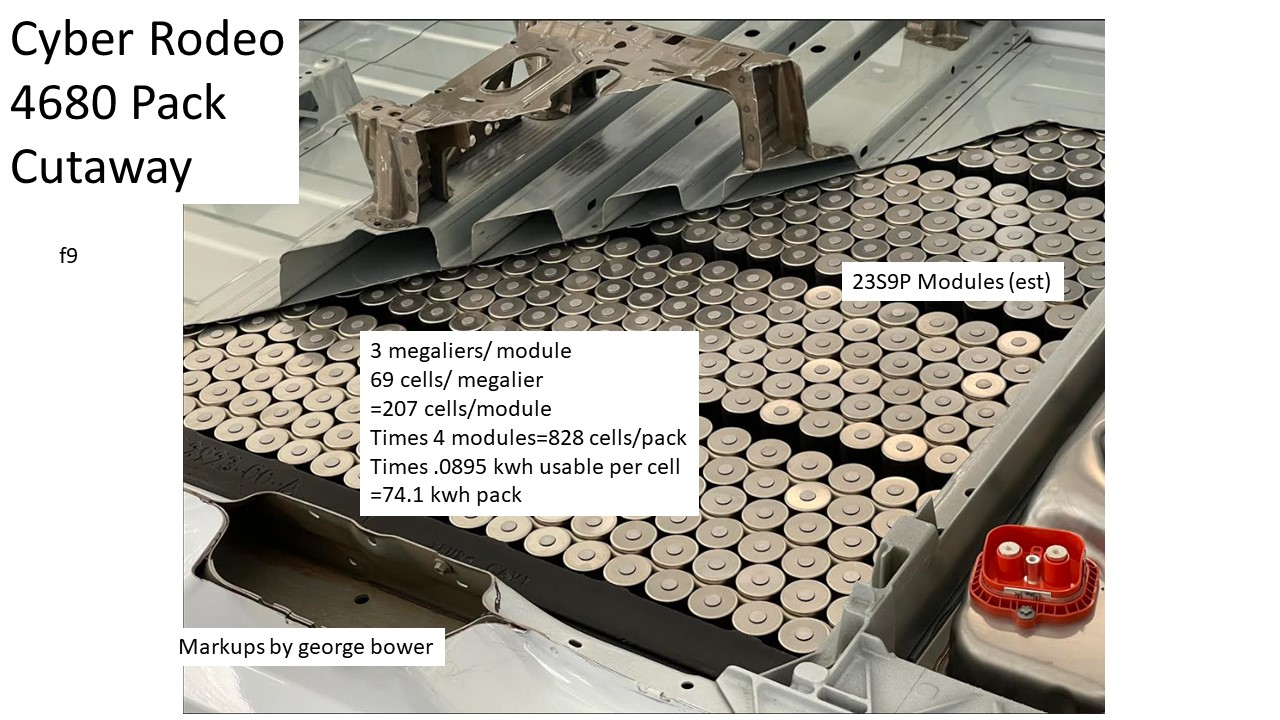 Cyber Rodeo
4680 Pack
Cutaway

f9

23S9P Modules (est)

3 megaliers/ module
69 cells/ megalier
=207 cells/module
Times 4 modules=828 cells/pack
Times .0895 kwh usable per cell
=74.1 kwh pack

Markups by george bower